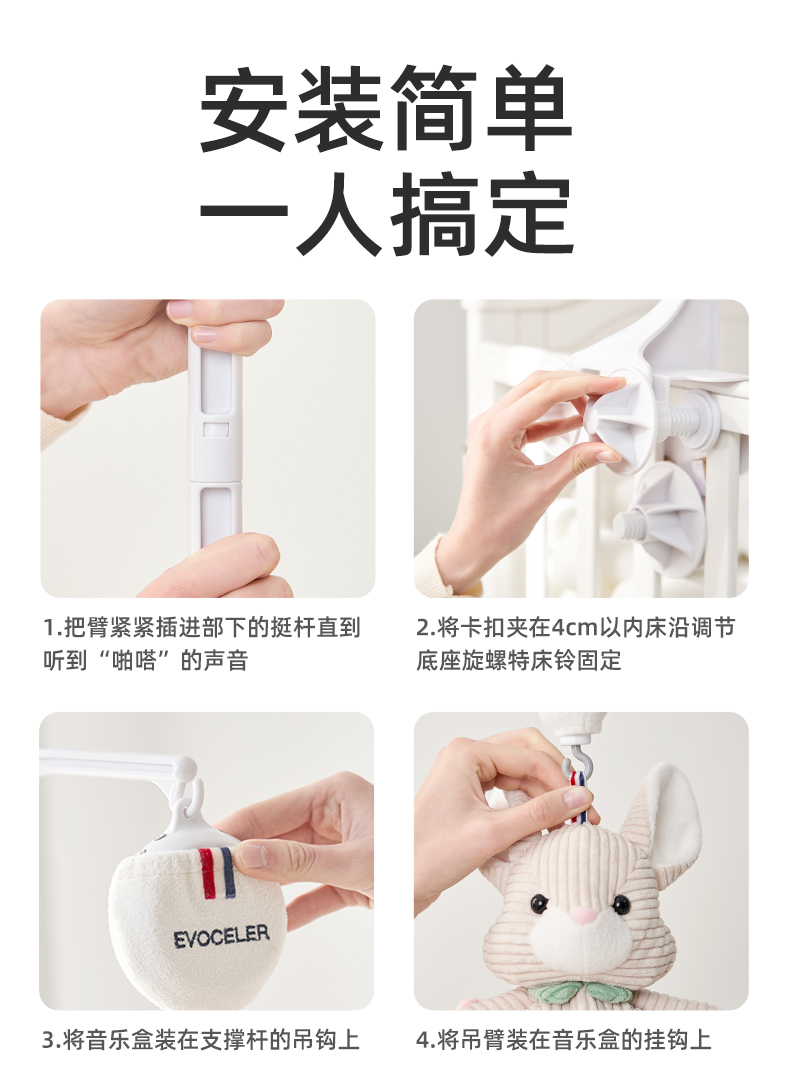 安装简单
一人搞定

1.把臂紧紧插进部下的挺杆直到听到“啪嗒”的声音

2.将卡扣夹在4cm以内床沿调节底座旋螺特床铃固定

EVOCELER

3.将音乐盒装在支撑杆的吊钩上

4.将吊臂装在音乐盒的挂钩上