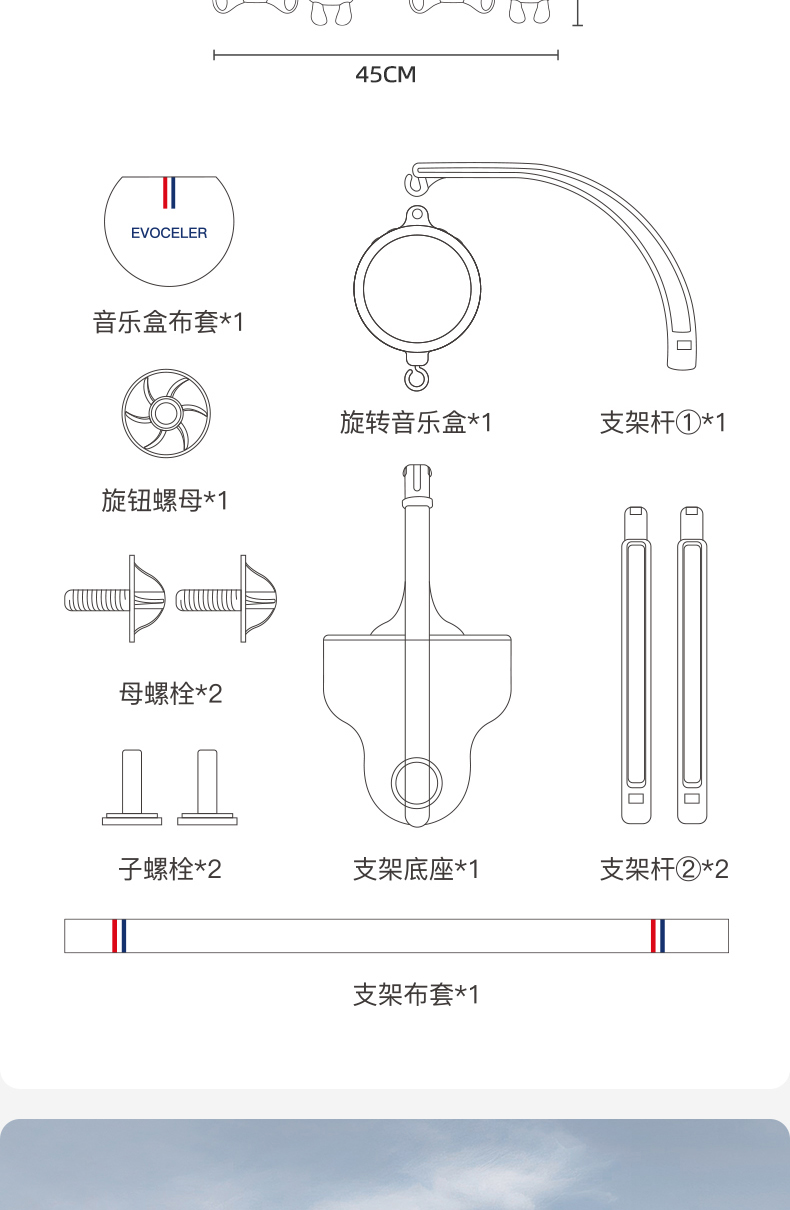 45CM

EVOCELER

音乐盒布套*1

旋转音乐盒*1

支架杆①*1

旋钮螺母*1

母螺栓*2

子螺栓*2

支架底座*1

支架杆②*2

支架布套*1