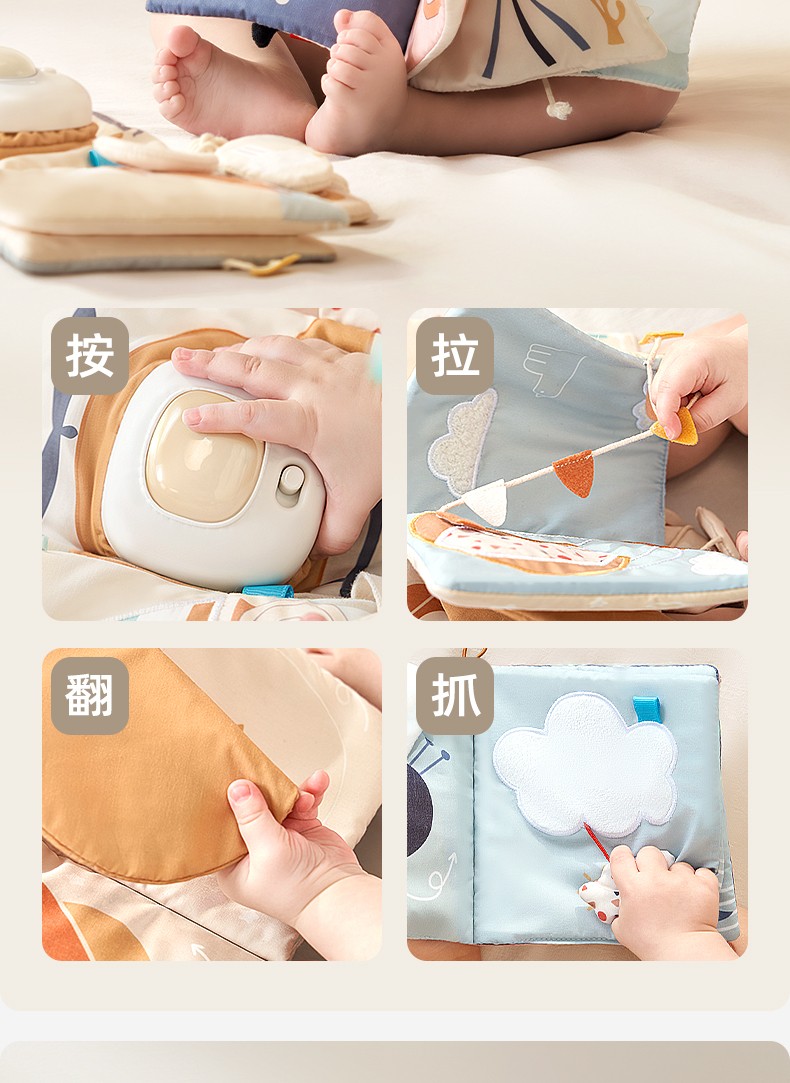 按

拉

翻

抓