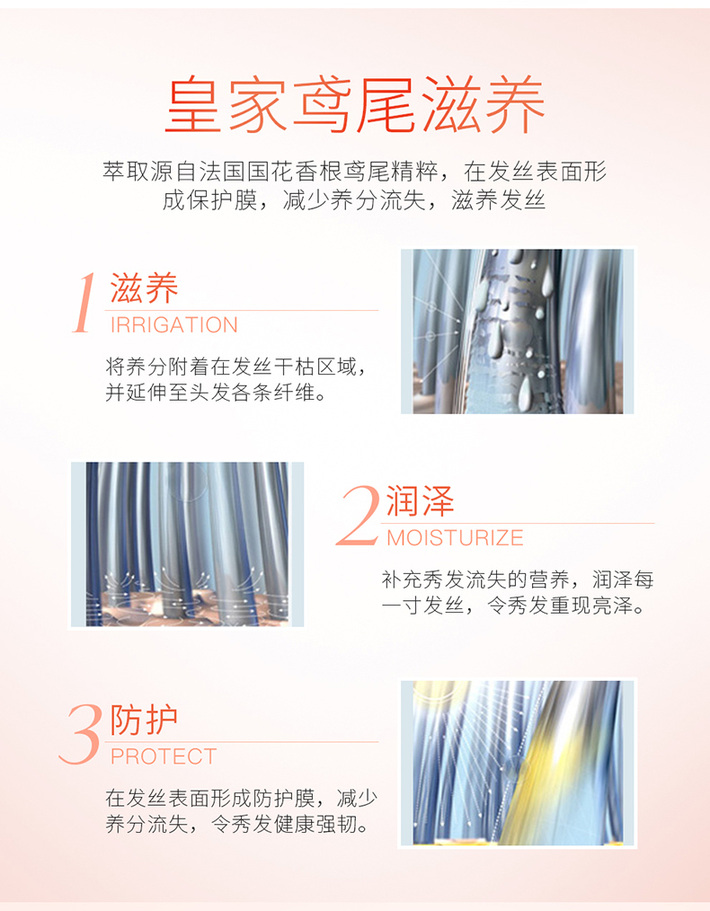 皇家鸢尾滋养

萃取源自法国国花香根鸢尾精粹，在发丝表面形成保护膜，减少养分流失，滋养发丝

1 滋养
IRRIGATION

将养分附着在发丝干枯区域，并延伸至头发各条纤维。

2 润泽
MOISTURIZE

补充秀发流失的营养，润泽每一寸发丝，令秀发重现亮泽。

3 防护
PROTECT

在发丝表面形成防护膜，减少养分流失，令秀发健康强韧。