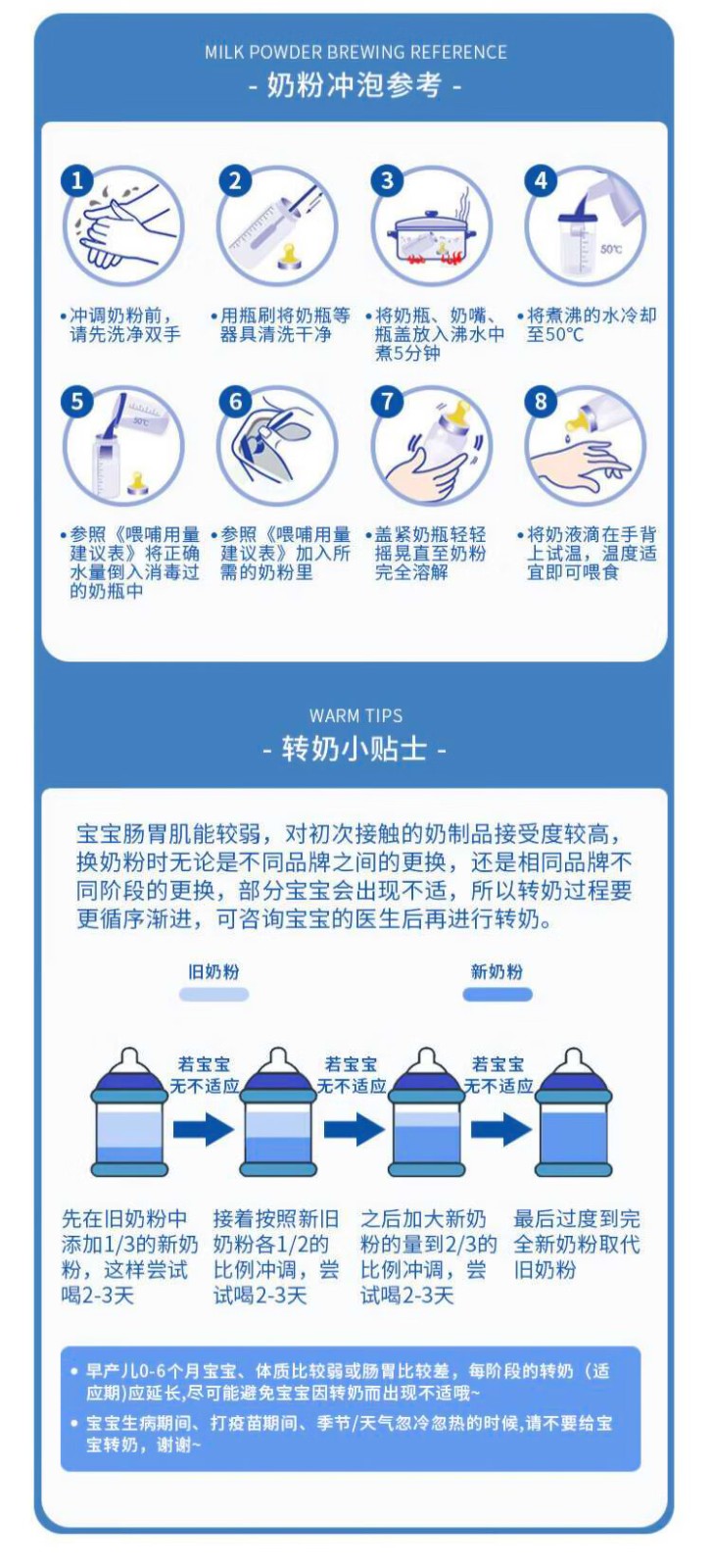 MILK POWDER BREWING REFERENCE
- 奶粉冲泡参考 -

1
•冲调奶粉前，请先洗净双手

2
•用瓶刷将奶瓶等器具清洗干净

3
•将奶瓶、奶嘴、瓶盖放入沸水中煮5分钟

4
50℃
•将煮沸的水冷却至50℃

5
50℃
•参照《喂哺用量建议表》将正确水量倒入消毒过的奶瓶中

6
•参照《喂哺用量建议表》加入所需的奶粉里

7
•盖紧奶瓶轻轻摇晃直至奶粉完全溶解

8
•将奶液滴在手背上试温，温度适宜即可喂食

WARM TIPS
- 转奶小贴士 -

宝宝肠胃肌能较弱，对初次接触的奶制品接受度较高，换奶粉时无论是不同品牌之间的更换，还是相同品牌不同阶段的更换，部分宝宝会出现不适，所以转奶过程要更循序渐进，可咨询宝宝的医生后再进行转奶。

旧奶粉
新奶粉

若宝宝无不适应
若宝宝无不适应
若宝宝无不适应

先在旧奶粉中添加1/3的新奶粉，这样尝试喝2-3天

接着按照新旧奶粉各1/2的比例冲调，尝试喝2-3天

之后加大新奶粉的量到2/3的比例冲调，尝试喝2-3天

最后过度到完全新奶粉取代旧奶粉

• 早产儿0-6个月宝宝、体质比较弱或肠胃比较差，每阶段的转奶（适应期)应延长,尽可能避免宝宝因转奶而出现不适哦~
• 宝宝生病期间、打疫苗期间、季节/天气忽冷忽热的时候,请不要给宝宝转奶，谢谢~