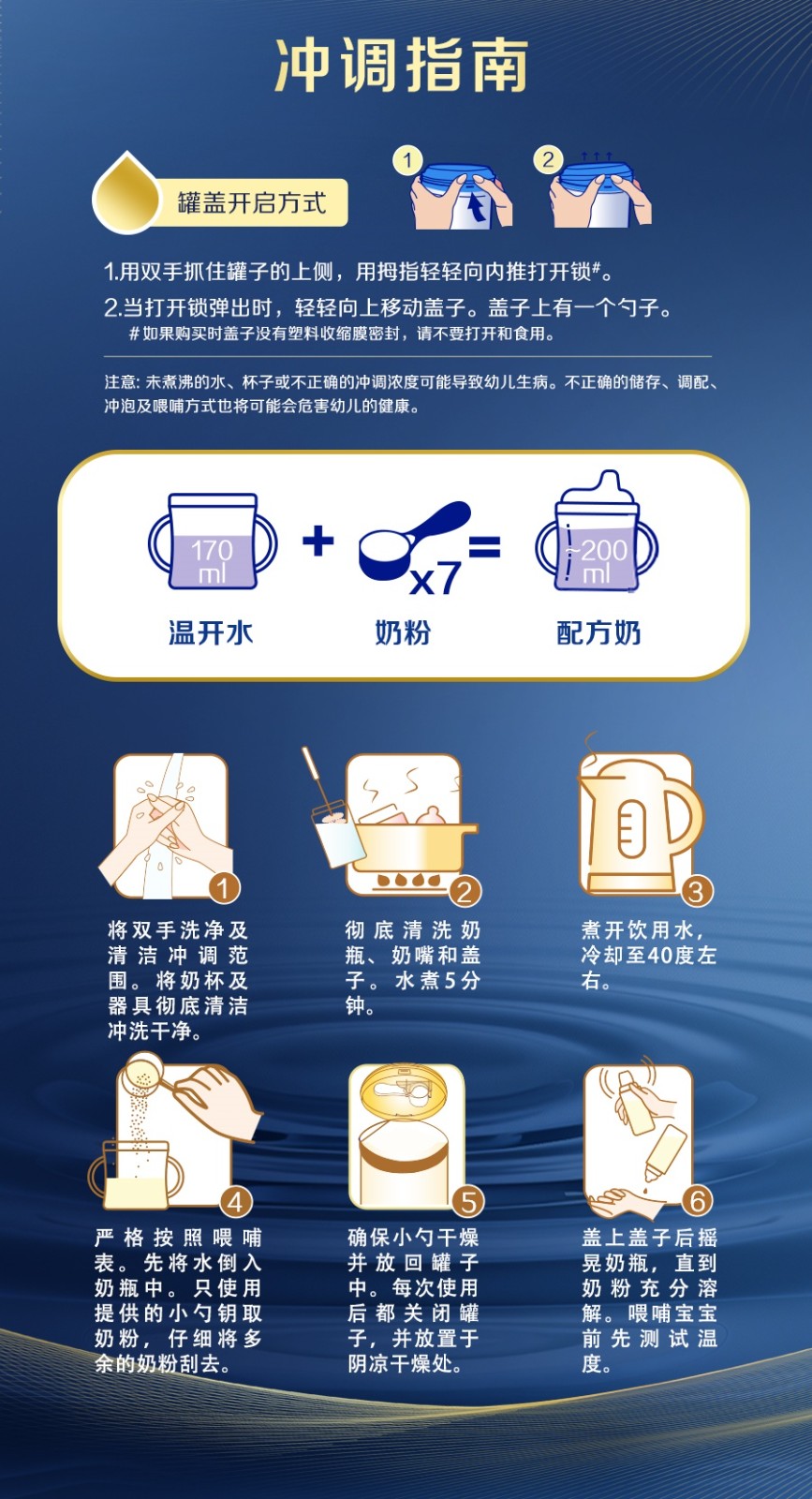 冲调指南

罐盖开启方式

1

2

1.用双手抓住罐子的上侧，用拇指轻轻向内推打开锁#。
2.当打开锁弹出时，轻轻向上移动盖子。盖子上有一个勺子。
# 如果购买时盖子没有塑料收缩膜密封，请不要打开和食用。

注意: 未煮沸的水、杯子或不正确的冲调浓度可能导致幼儿生病。不正确的储存、调配、冲泡及喂哺方式也将可能会危害幼儿的健康。

170 ml
+
x7
=
~200 ml

温开水 奶粉 配方奶

1
将双手洗净及清洁冲调范围。将奶杯及器具彻底清洁冲洗干净。

2
彻底清洗奶瓶、奶嘴和盖子。水煮5分钟。

3
煮开饮用水，冷却至40度左右。

4
严格按照喂哺表。先将水倒入奶瓶中。只使用提供的小勺钥取奶粉，仔细将多余的奶粉刮去。

5
确保小勺干燥并放回罐子中。每次使用后都关闭罐子，并放置于阴凉干燥处。

6
盖上盖子后摇晃奶瓶，直到奶粉充分溶解。喂哺宝宝前先测试温度。