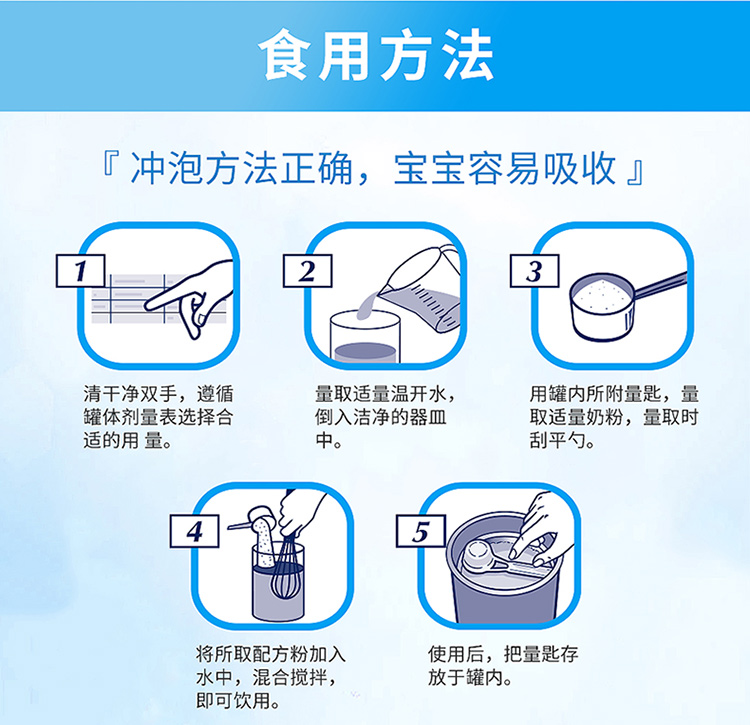 食用方法

『 冲泡方法正确，宝宝容易吸收 』

1

清干净双手，遵循罐体剂量表选择合适的用 量。

2

量取适量温开水，倒入洁净的器皿中。

3

用罐内所附量匙，量取适量奶粉，量取时刮平勺。

4

将所取配方粉加入水中，混合搅拌，即可饮用。

5

使用后，把量匙存放于罐内。