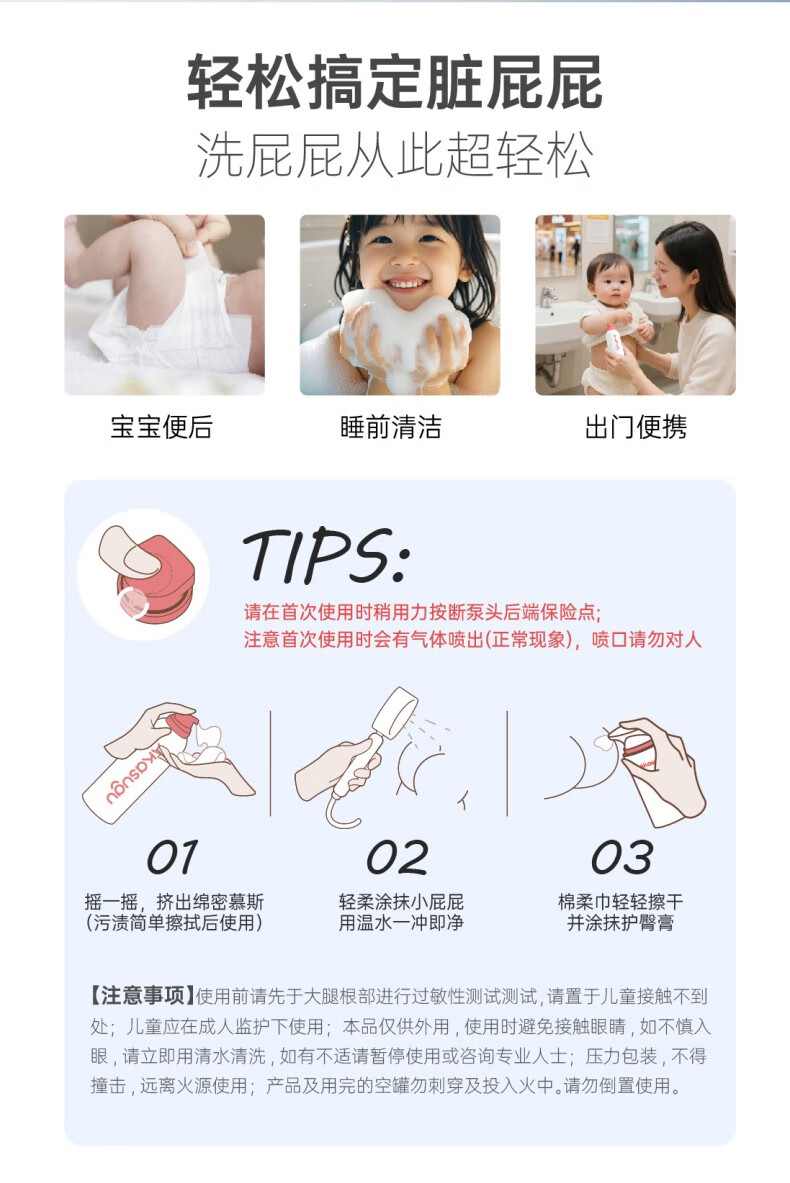 轻松搞定脏屁屁
洗屁屁从此超轻松

宝宝便后

睡前清洁

出门便携

TIPS:

请在首次使用时稍用力按断泵头后端保险点;
注意首次使用时会有气体喷出(正常现象)，喷口请勿对人

kasugu

01
摇一摇，挤出绵密慕斯
(污渍简单擦拭后使用)

02
轻柔涂抹小屁屁
用温水一冲即净

03
棉柔巾轻轻擦干
并涂抹护臀膏

【注意事项】使用前请先于大腿根部进行过敏性测试测试，请置于儿童接触不到处；儿童应在成人监护下使用；本品仅供外用，使用时避免接触眼睛，如不慎入眼，请立即用清水清洗，如有不适请暂停使用或咨询专业人士；压力包装，不得撞击，远离火源使用；产品及用完的空罐勿刺穿及投入火中。请勿倒置使用。