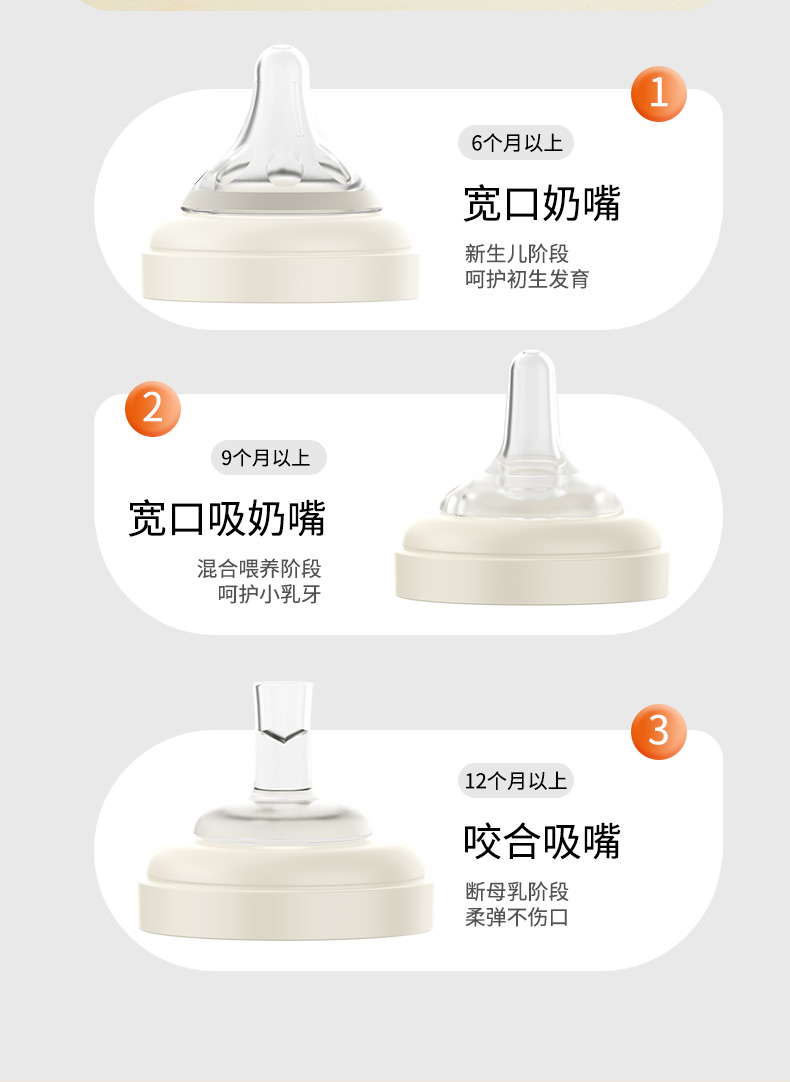 1

6个月以上

宽口奶嘴

新生儿阶段
呵护初生发育

2

9个月以上

宽口吸奶嘴

混合喂养阶段
呵护小乳牙

3

12个月以上

咬合吸嘴

断母乳阶段
柔弹不伤口