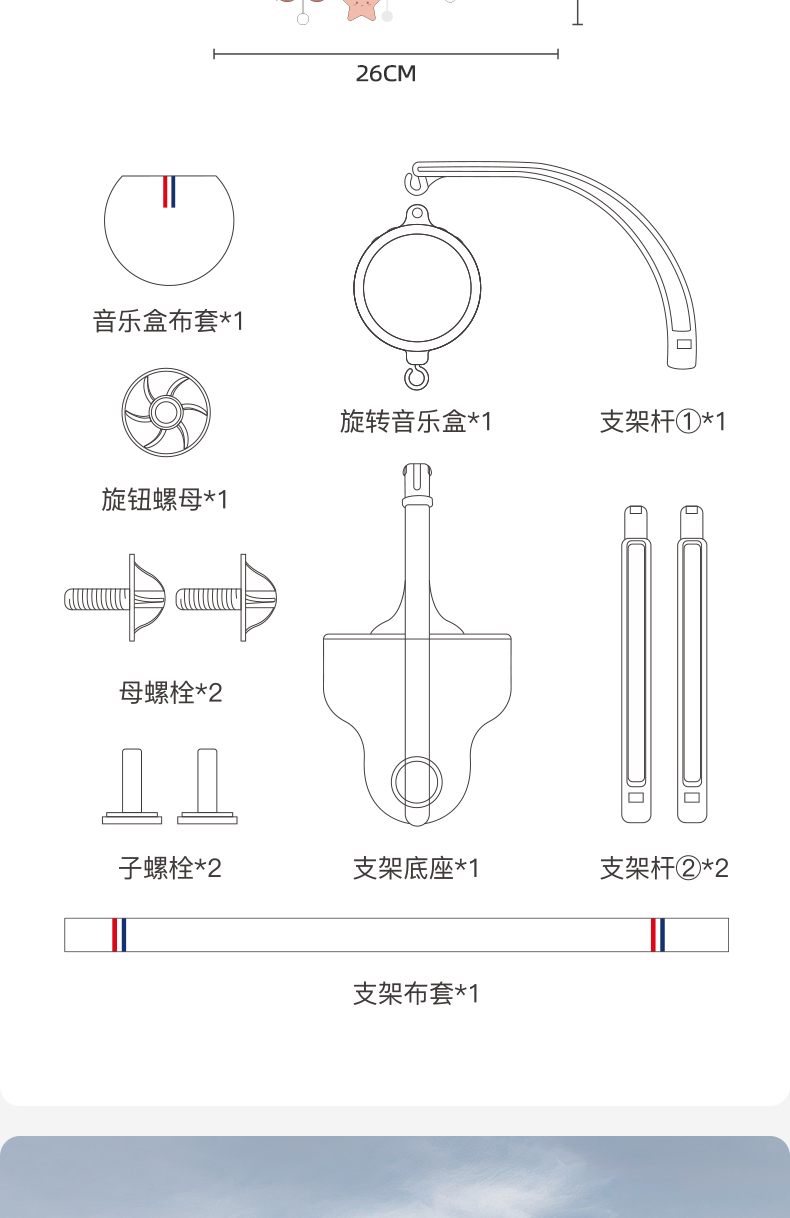 26CM

音乐盒布套*1

旋转音乐盒*1

支架杆①*1

旋钮螺母*1

母螺栓*2

子螺栓*2

支架底座*1

支架杆②*2

支架布套*1