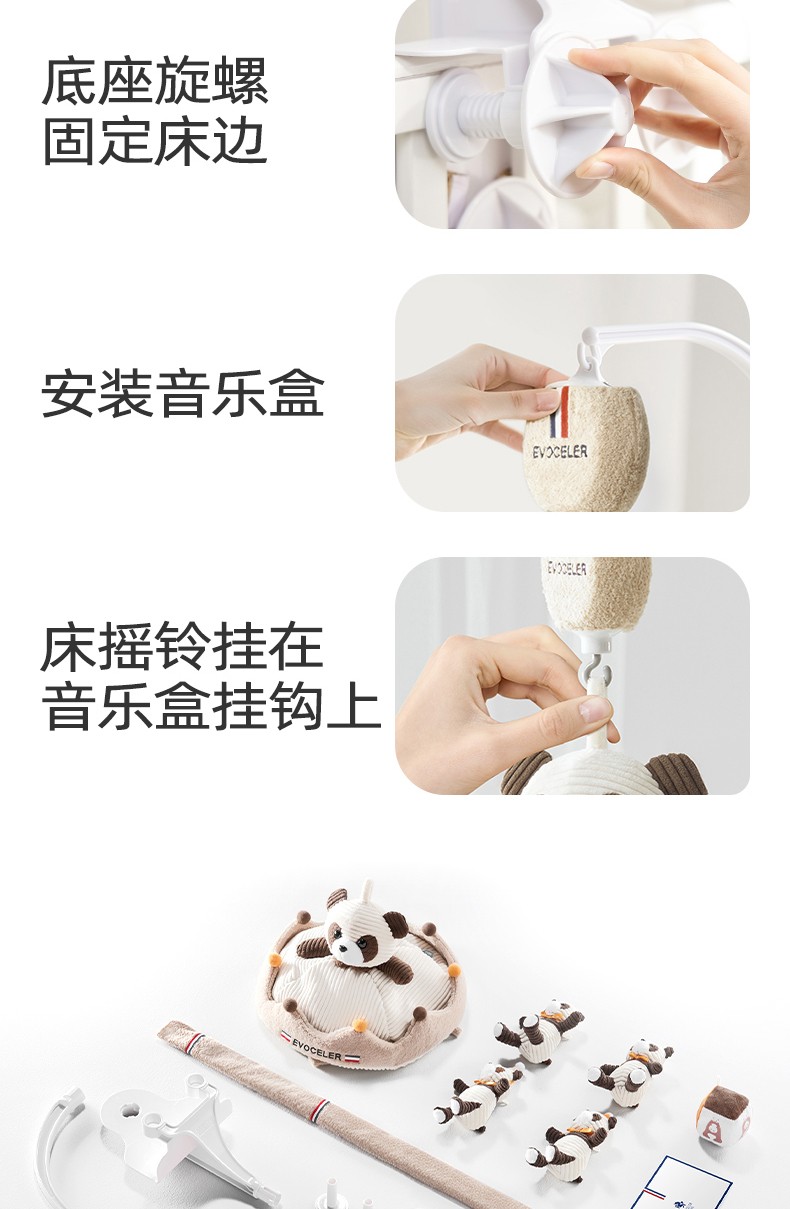 底座旋螺
固定床边

安装音乐盒

EVOCELER

EVOCELER

床摇铃挂在
音乐盒挂钩上

EVOCELER

A