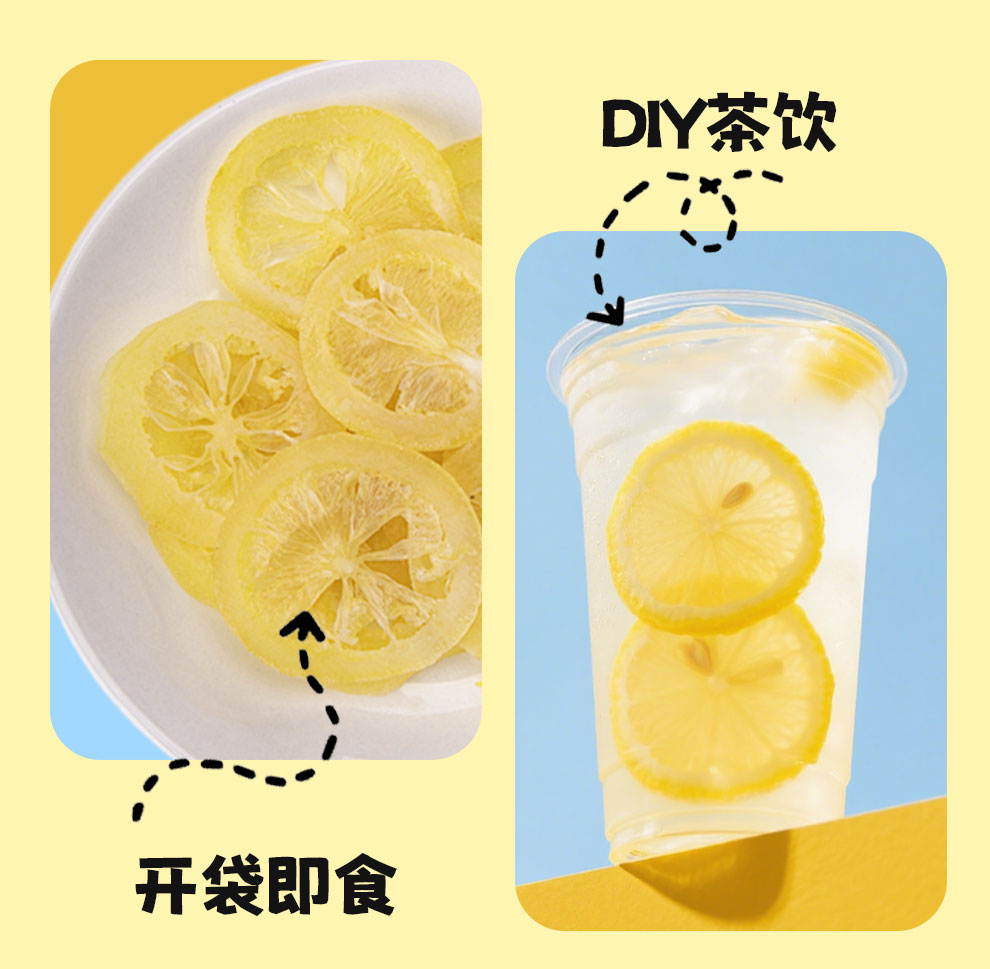 DIY茶饮

开袋即食