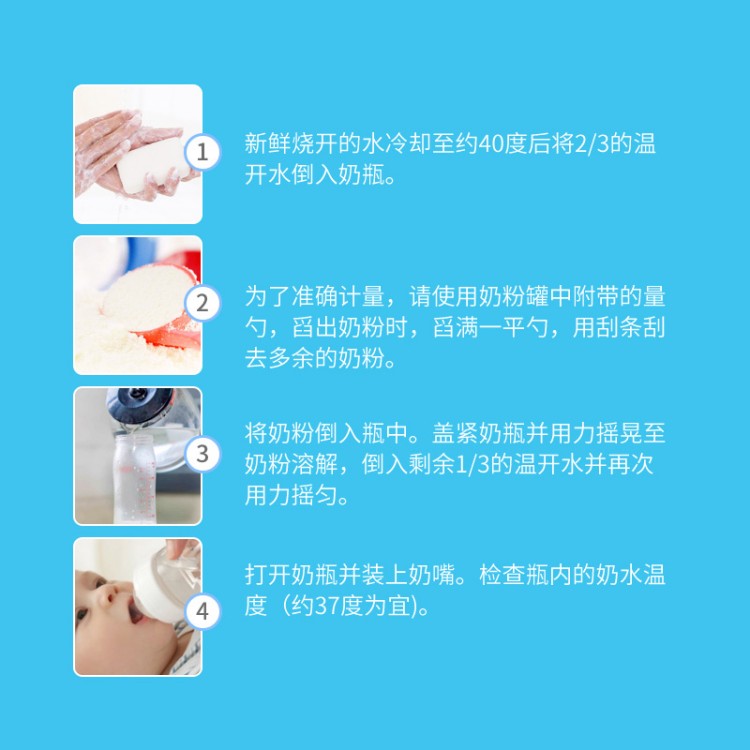 1

新鲜烧开的水冷却至约40度后将2/3的温开水倒入奶瓶。

2

为了准确计量，请使用奶粉罐中附带的量勺，舀出奶粉时，舀满一平勺，用刮条刮去多余的奶粉。

3

将奶粉倒入瓶中。盖紧奶瓶并用力摇晃至奶粉溶解，倒入剩余1/3的温开水并再次用力摇匀。

4

打开奶瓶并装上奶嘴。检查瓶内的奶水温度（约37度为宜)。