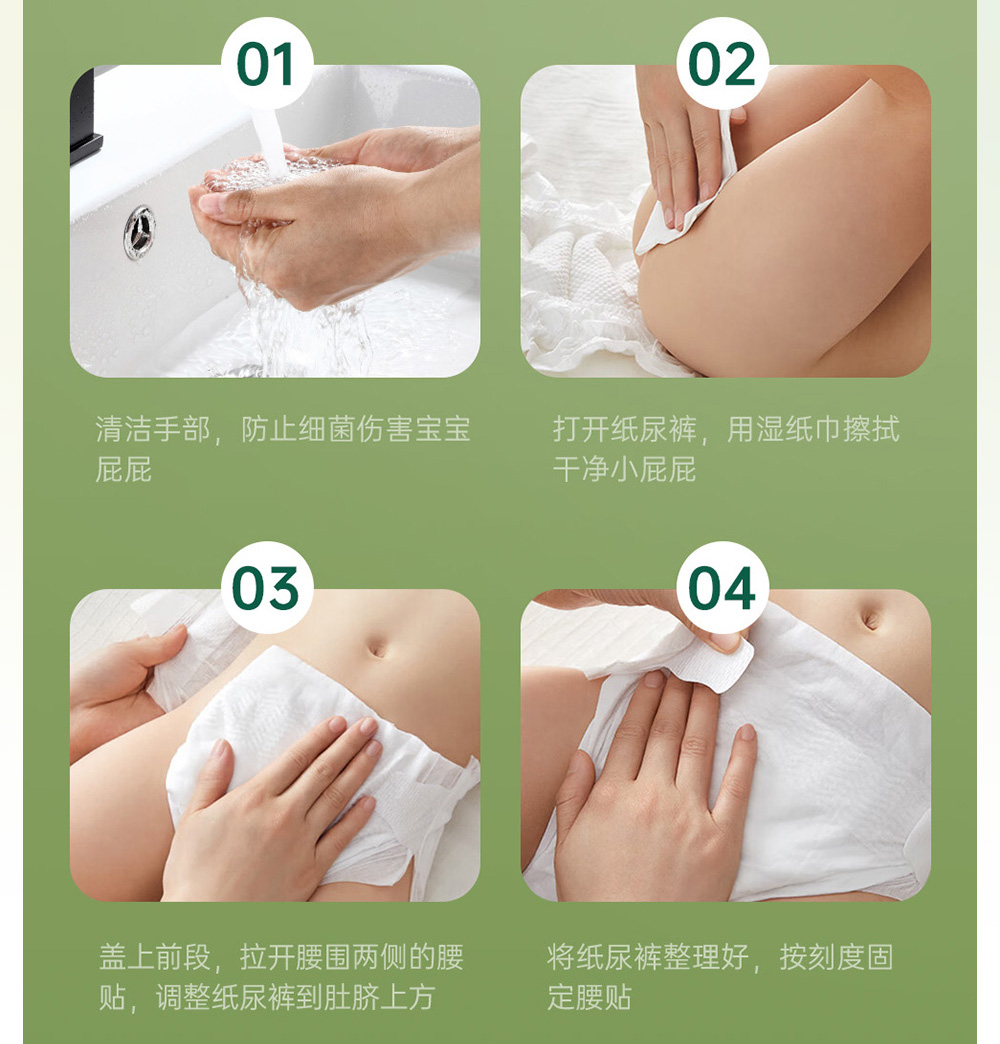 01

清洁手部，防止细菌伤害宝宝屁屁

02

打开纸尿裤，用湿纸巾擦拭干净小屁屁

03

盖上前段，拉开腰围两侧的腰贴，调整纸尿裤到肚脐上方

04

将纸尿裤整理好，按刻度固定腰贴