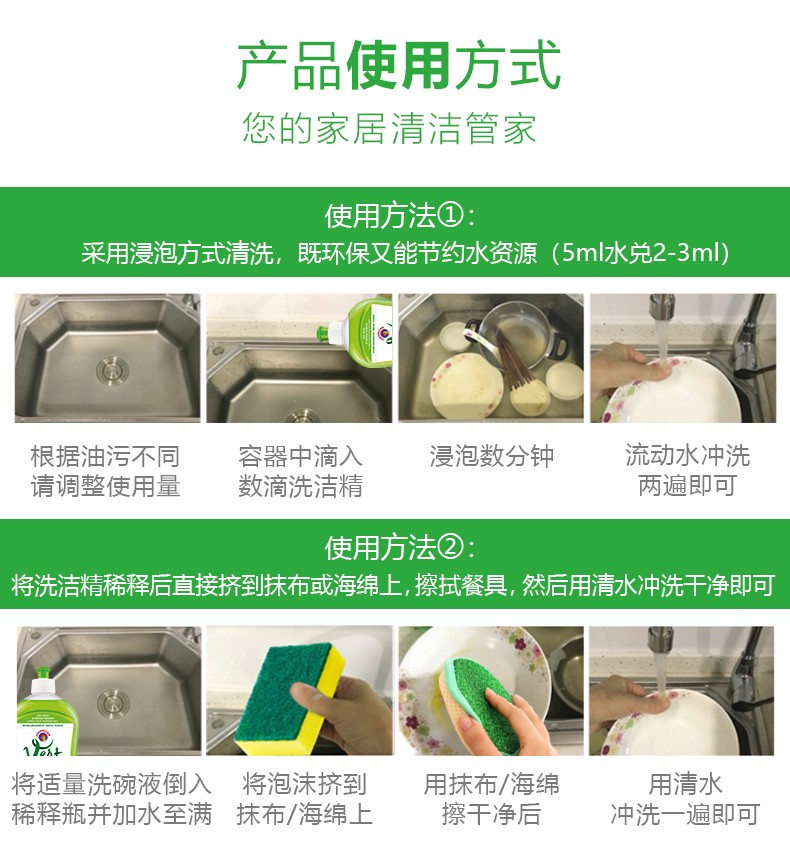 产品使用方式
您的家居清洁管家

使用方法①：
采用浸泡方式清洗，既环保又能节约水资源（5ml水兑2-3ml）

根据油污不同
请调整使用量

容器中滴入
数滴洗洁精

浸泡数分钟

流动水冲洗
两遍即可

使用方法②：
将洗洁精稀释后直接挤到抹布或海绵上，擦拭餐具，然后用清水冲洗干净即可

将适量洗碗液倒入
稀释瓶并加水至满

将泡沫挤到
抹布/海绵上

用抹布/海绵
擦干净后

用清水
冲洗一遍即可