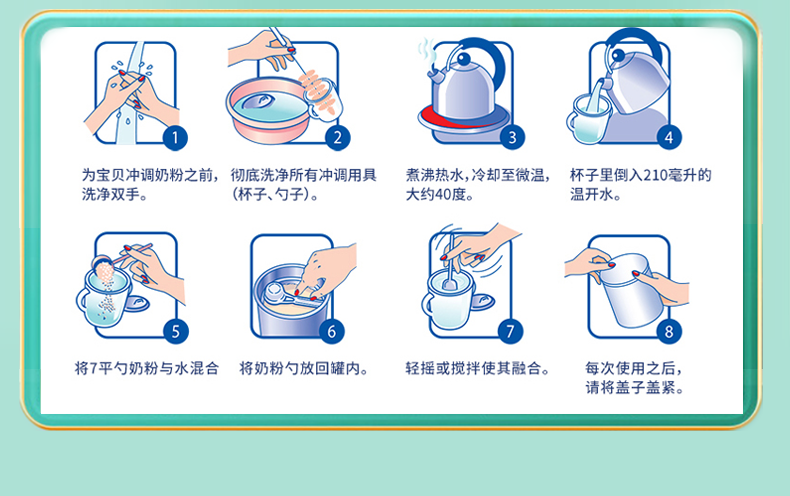 1

为宝贝冲调奶粉之前，洗净双手。

2

彻底洗净所有冲调用具（杯子、勺子）。

3

煮沸热水，冷却至微温，大约40度。

4

杯子里倒入210毫升的温开水。

5

将7平勺奶粉与水混合

6

将奶粉勺放回罐内。

7

轻摇或搅拌使其融合。

8

每次使用之后，请将盖子盖紧。