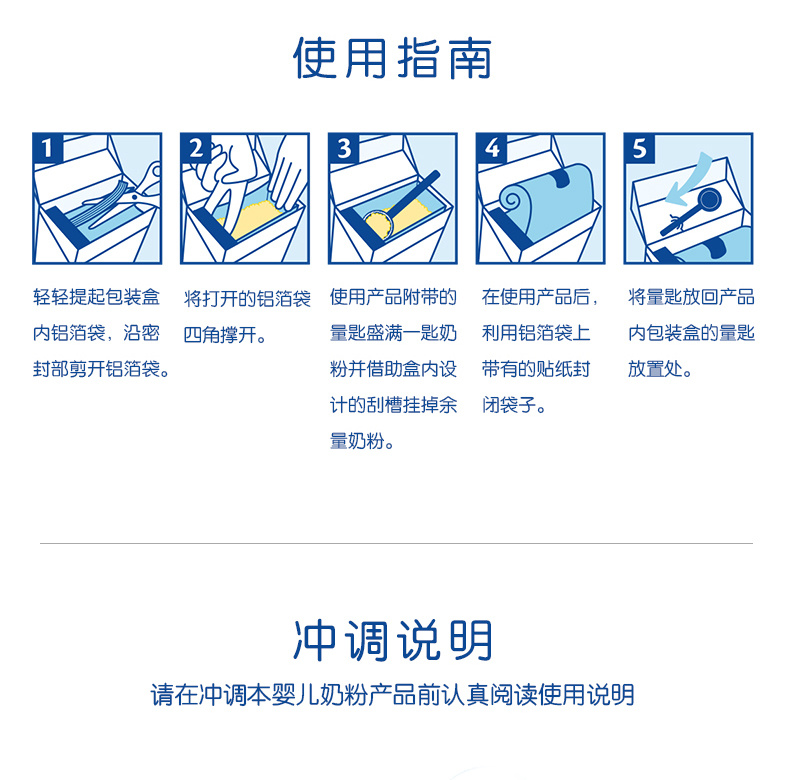 使用指南

1

轻轻提起包装盒内铝箔袋，沿密封部剪开铝箔袋。

2

将打开的铝箔袋四角撑开。

3

使用产品附带的量匙盛满一匙奶粉并借助盒内设计的刮槽挂掉余量奶粉。

4

在使用产品后，利用铝箔袋上带有的贴纸封闭袋子。

5

将量匙放回产品内包装盒的量匙放置处。

冲调说明

请在冲调本婴儿奶粉产品前认真阅读使用说明