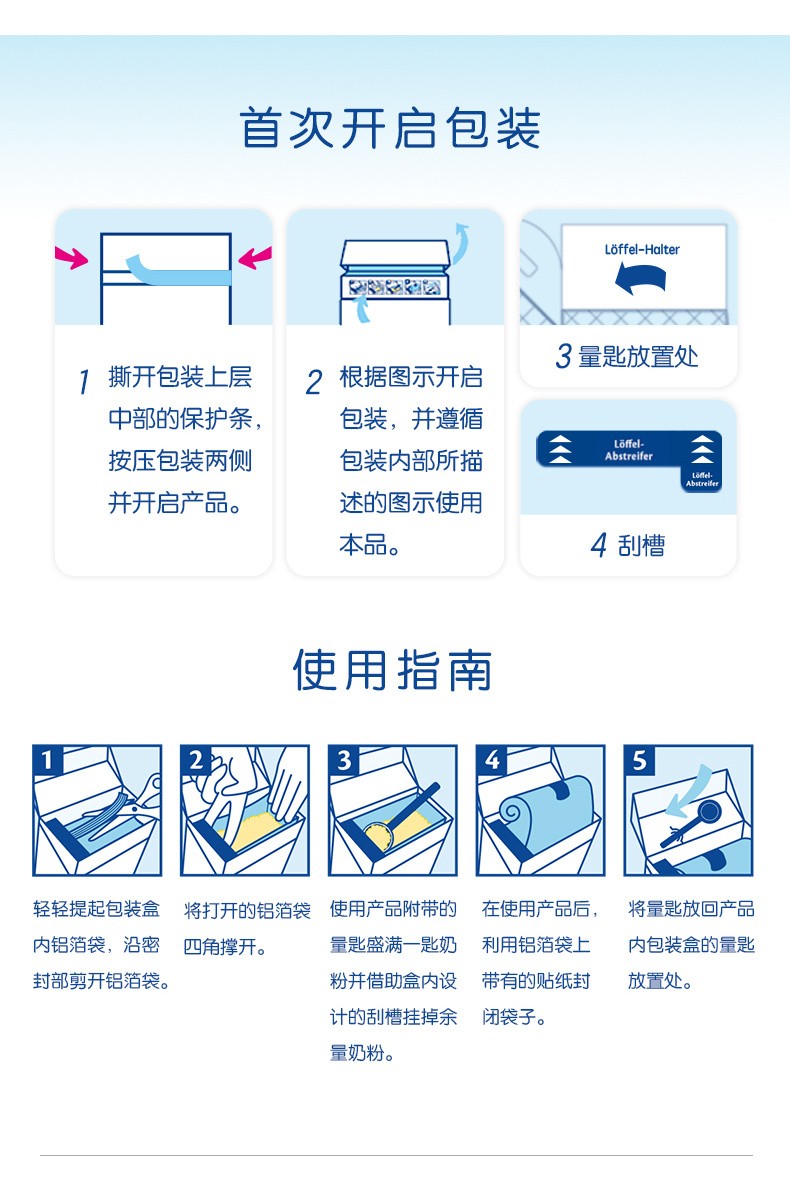 首次开启包装

1 撕开包装上层中部的保护条，按压包装两侧并开启产品。

2 根据图示开启包装，并遵循包装内部所描述的图示使用本品。

Löffel-Halter

3 量匙放置处

Löffel-Abstreifer

Löffel-Abstreifer

4 刮槽

使用指南

1

轻轻提起包装盒内铝箔袋，沿密封部剪开铝箔袋。

2

将打开的铝箔袋四角撑开。

3

使用产品附带的量匙盛满一匙奶粉并借助盒内设计的刮槽挂掉余量奶粉。

4

在使用产品后，利用铝箔袋上带有的贴纸封闭袋子。

5

将量匙放回产品内包装盒的量匙放置处。