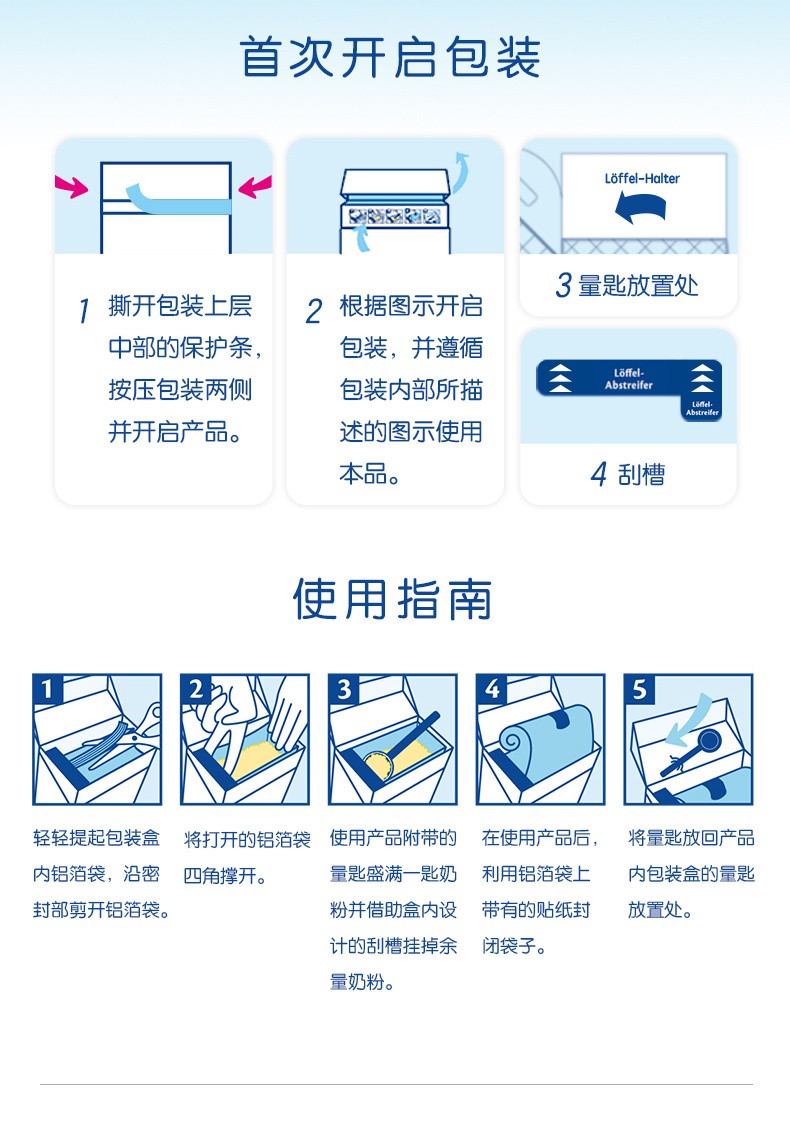 首次开启包装

1 撕开包装上层中部的保护条，按压包装两侧并开启产品。

2 根据图示开启包装，并遵循包装内部所描述的图示使用本品。

Löffel-Halter

3 量匙放置处

Löffel-Abstreifer

Löffel-Abstreifer

4 刮槽

使用指南

1

轻轻提起包装盒内铝箔袋，沿密封部剪开铝箔袋。

2

将打开的铝箔袋四角撑开。

3

使用产品附带的量匙盛满一匙奶粉并借助盒内设计的刮槽挂掉余量奶粉。

4

在使用产品后，利用铝箔袋上带有的贴纸封闭袋子。

5

将量匙放回产品内包装盒的量匙放置处。