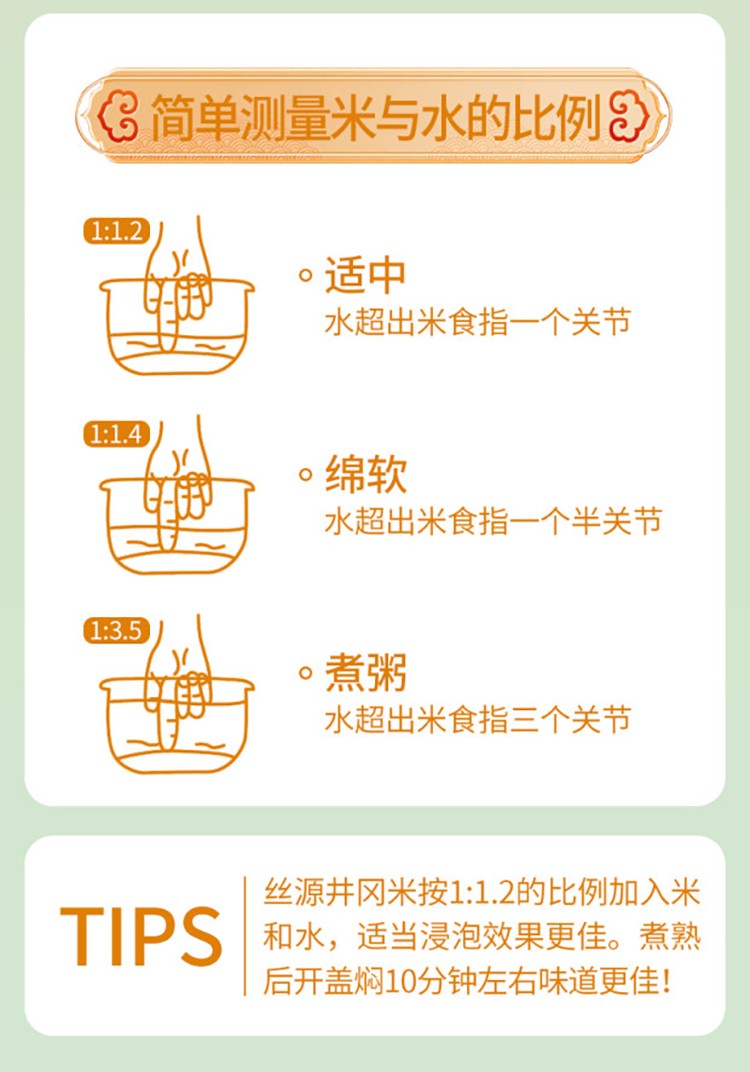 简单测量米与水的比例

1:1.2

适中
水超出米食指一个关节

1:1.4

绵软
水超出米食指一个半关节

1:3.5

煮粥
水超出米食指三个关节

TIPS

丝源井冈米按1:1.2的比例加入米和水，适当浸泡效果更佳。煮熟后开盖焖10分钟左右味道更佳！