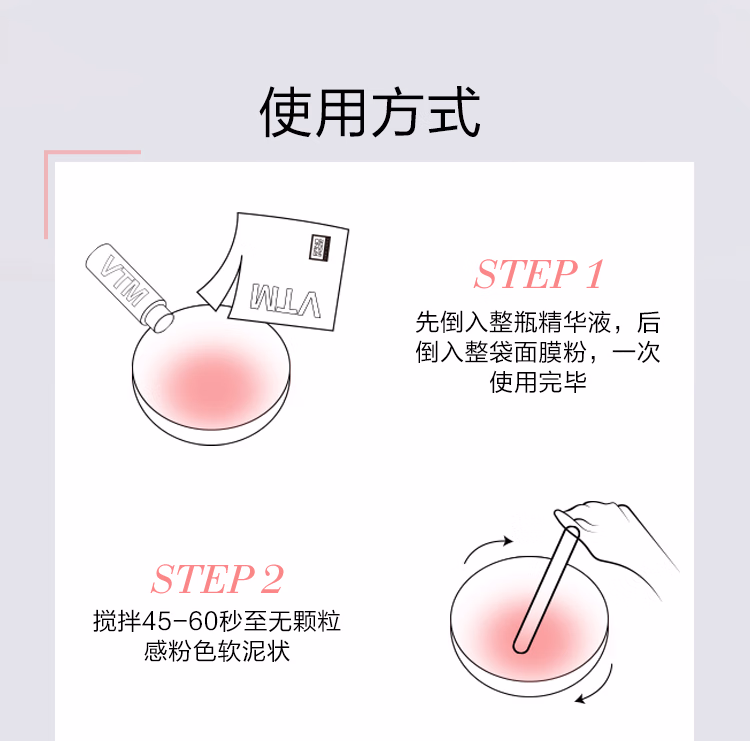 使用方式

VTM

VTM

STEP 1

先倒入整瓶精华液，后倒入整袋面膜粉，一次使用完毕

STEP 2

搅拌45-60秒至无颗粒感粉色软泥状