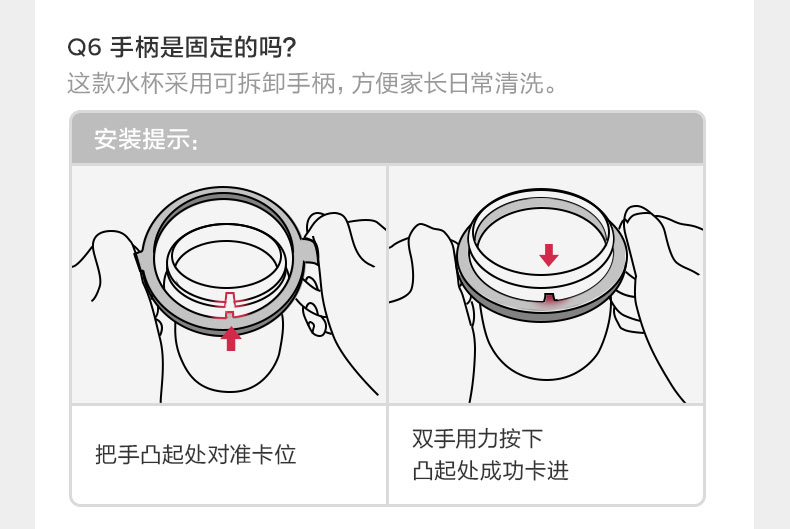 Q6 手柄是固定的吗?
这款水杯采用可拆卸手柄，方便家长日常清洗。

安装提示：

把手凸起处对准卡位

双手用力按下
凸起处成功卡进