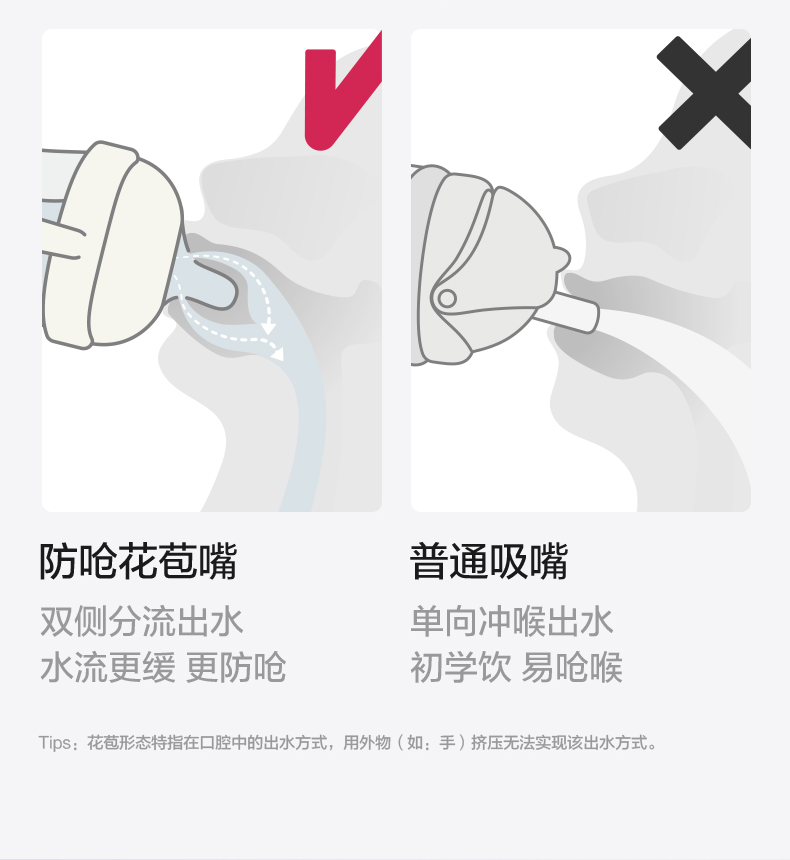 防呛花苞嘴

双侧分流出水
水流更缓 更防呛

普通吸嘴

单向冲喉出水
初学饮 易呛喉

Tips：花苞形态特指在口腔中的出水方式，用外物（如：手）挤压无法实现该出水方式。