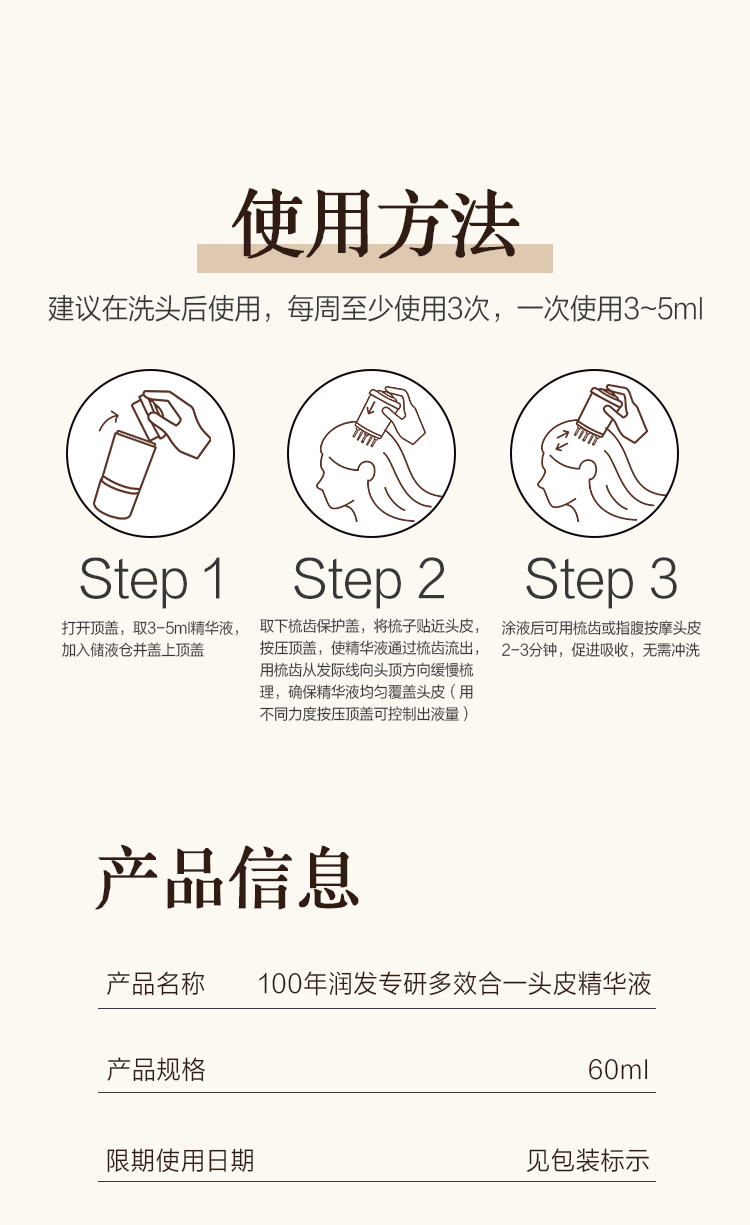 使用方法

建议在洗头后使用，每周至少使用3次，一次使用3~5ml

Step 1

打开顶盖，取3-5ml精华液，加入储液仓并盖上顶盖

Step 2

取下梳齿保护盖，将梳子贴近头皮，按压顶盖，使精华液通过梳齿流出，用梳齿从发际线向头顶方向缓慢梳理，确保精华液均匀覆盖头皮（用不同力度按压顶盖可控制出液量）

Step 3

涂液后可用梳齿或指腹按摩头皮2-3分钟，促进吸收，无需冲洗

产品信息

| 产品名称 | 100年润发专研多效合一头皮精华液 |
|---|---|
| 产品规格 | 60ml |
| 限期使用日期 | 见包装标示 |