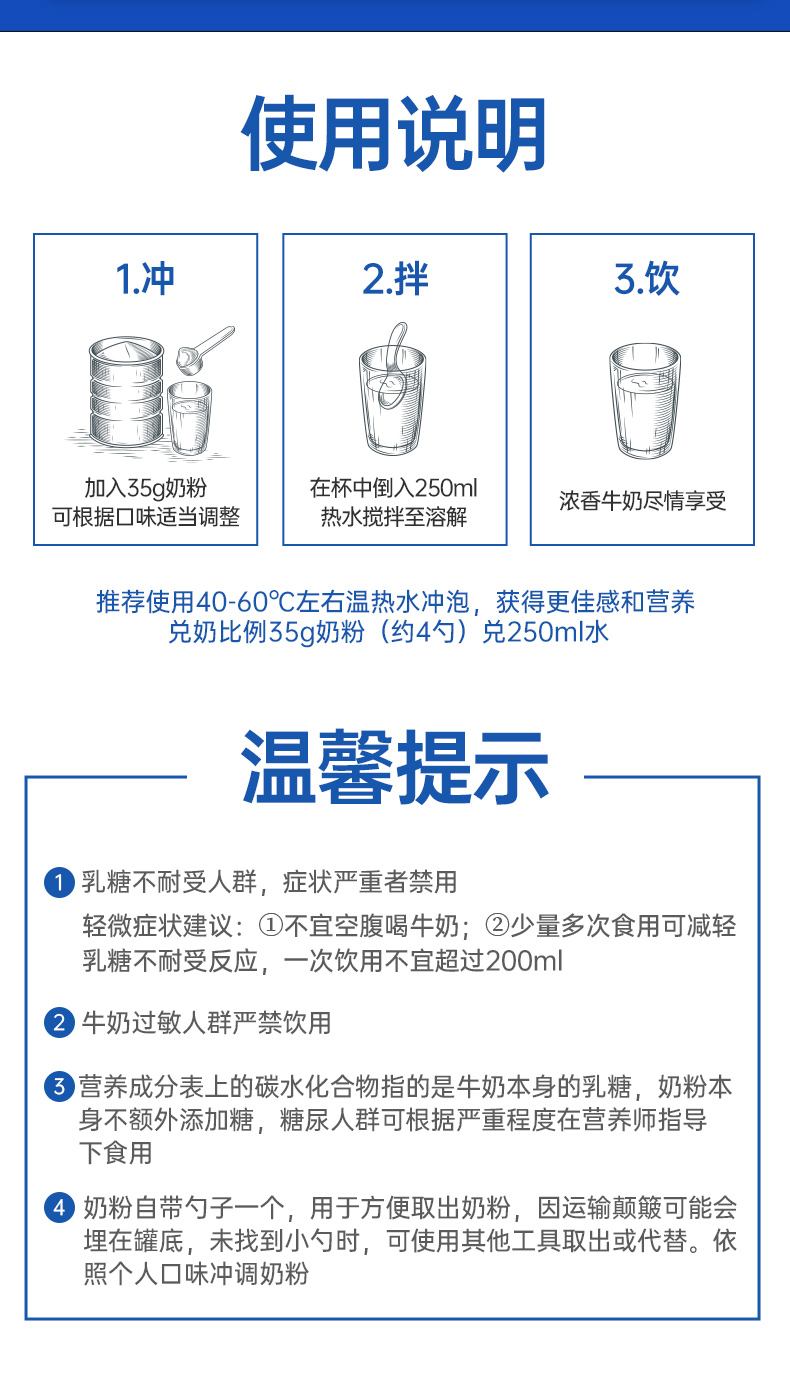 使用说明

1.冲

加入35g奶粉
可根据口味适当调整

2.拌

在杯中倒入250ml
热水搅拌至溶解

3.饮

浓香牛奶尽情享受

推荐使用40-60℃左右温热水冲泡，获得更佳感和营养
兑奶比例35g奶粉（约4勺）兑250ml水

温馨提示

1 乳糖不耐受人群，症状严重者禁用
轻微症状建议：①不宜空腹喝牛奶；②少量多次食用可减轻乳糖不耐受反应，一次饮用不宜超过200ml

2 牛奶过敏人群严禁饮用

3 营养成分表上的碳水化合物指的是牛奶本身的乳糖，奶粉本身不额外添加糖，糖尿人群可根据严重程度在营养师指导下食用

4 奶粉自带勺子一个，用于方便取出奶粉，因运输颠簸可能会埋在罐底，未找到小勺时，可使用其他工具取出或代替。依照个人口味冲调奶粉