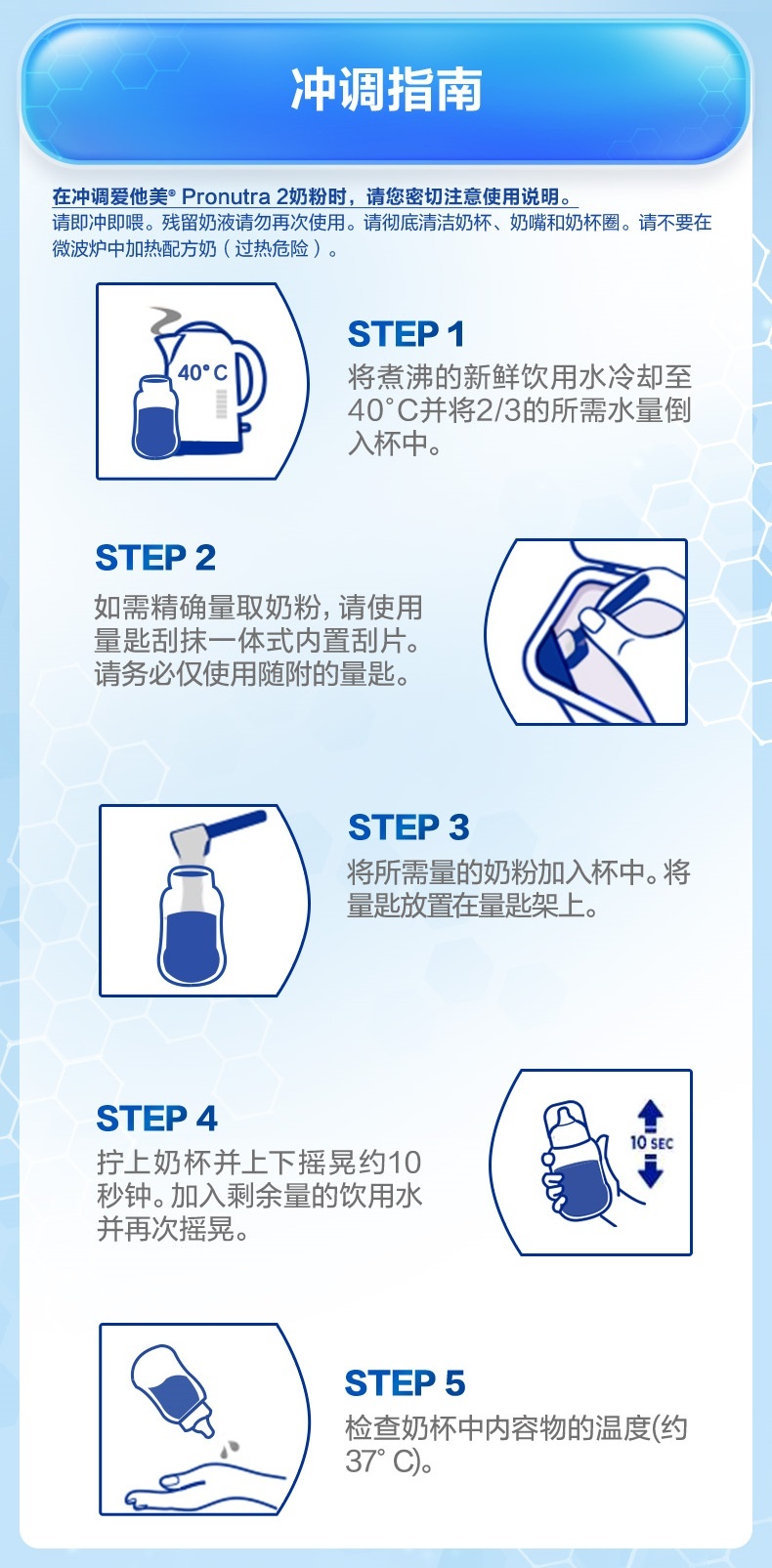 冲调指南

在冲调爱他美® Pronutra 2奶粉时，请您密切注意使用说明。
请即冲即喂。残留奶液请勿再次使用。请彻底清洁奶杯、奶嘴和奶杯圈。请不要在微波炉中加热配方奶（过热危险）。

40° C

STEP 1
将煮沸的新鲜饮用水冷却至40°C并将2/3的所需水量倒入杯中。

STEP 2
如需精确量取奶粉，请使用量匙刮抹一体式内置刮片。请务必仅使用随附的量匙。

STEP 3
将所需量的奶粉加入杯中。将量匙放置在量匙架上。

STEP 4
拧上奶杯并上下摇晃约10秒钟。加入剩余量的饮用水并再次摇晃。

10 SEC

STEP 5
检查奶杯中内容物的温度(约37° C)。