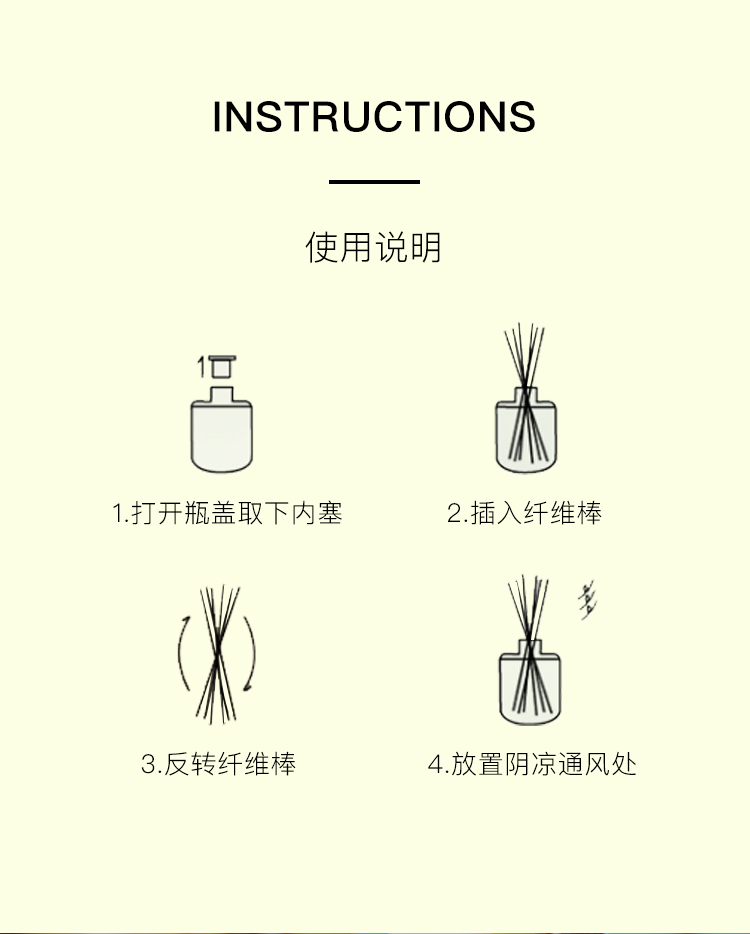 INSTRUCTIONS

使用说明

1.打开瓶盖取下内塞

2.插入纤维棒

3.反转纤维棒

4.放置阴凉通风处