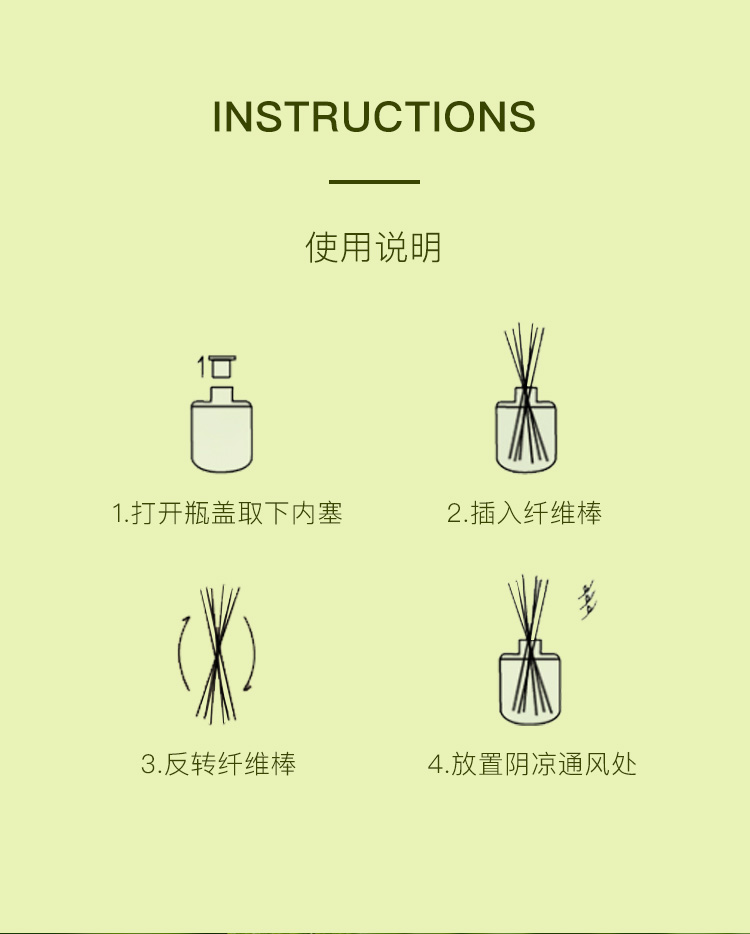 INSTRUCTIONS

使用说明

1.打开瓶盖取下内塞

2.插入纤维棒

3.反转纤维棒

4.放置阴凉通风处