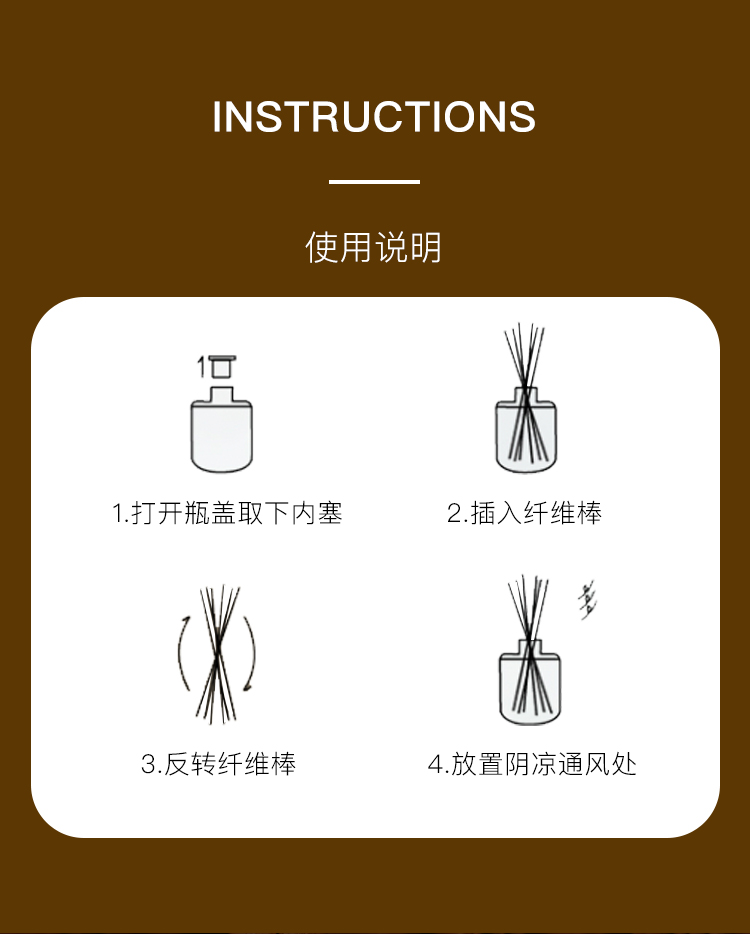 INSTRUCTIONS

使用说明

1.打开瓶盖取下内塞

2.插入纤维棒

3.反转纤维棒

4.放置阴凉通风处