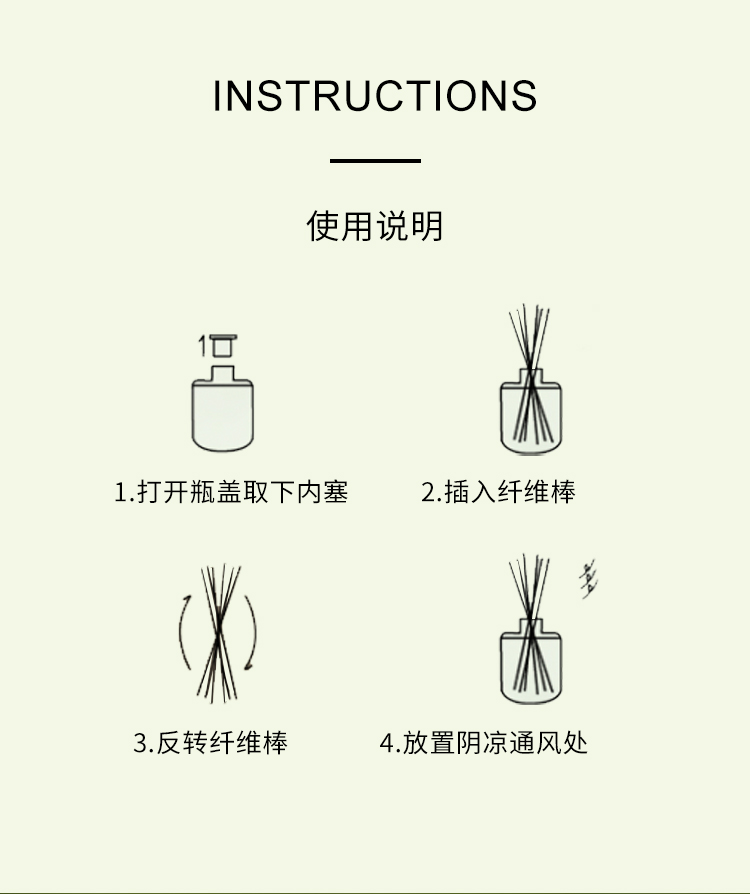 INSTRUCTIONS

使用说明

1

1.打开瓶盖取下内塞

2.插入纤维棒

3.反转纤维棒

4.放置阴凉通风处