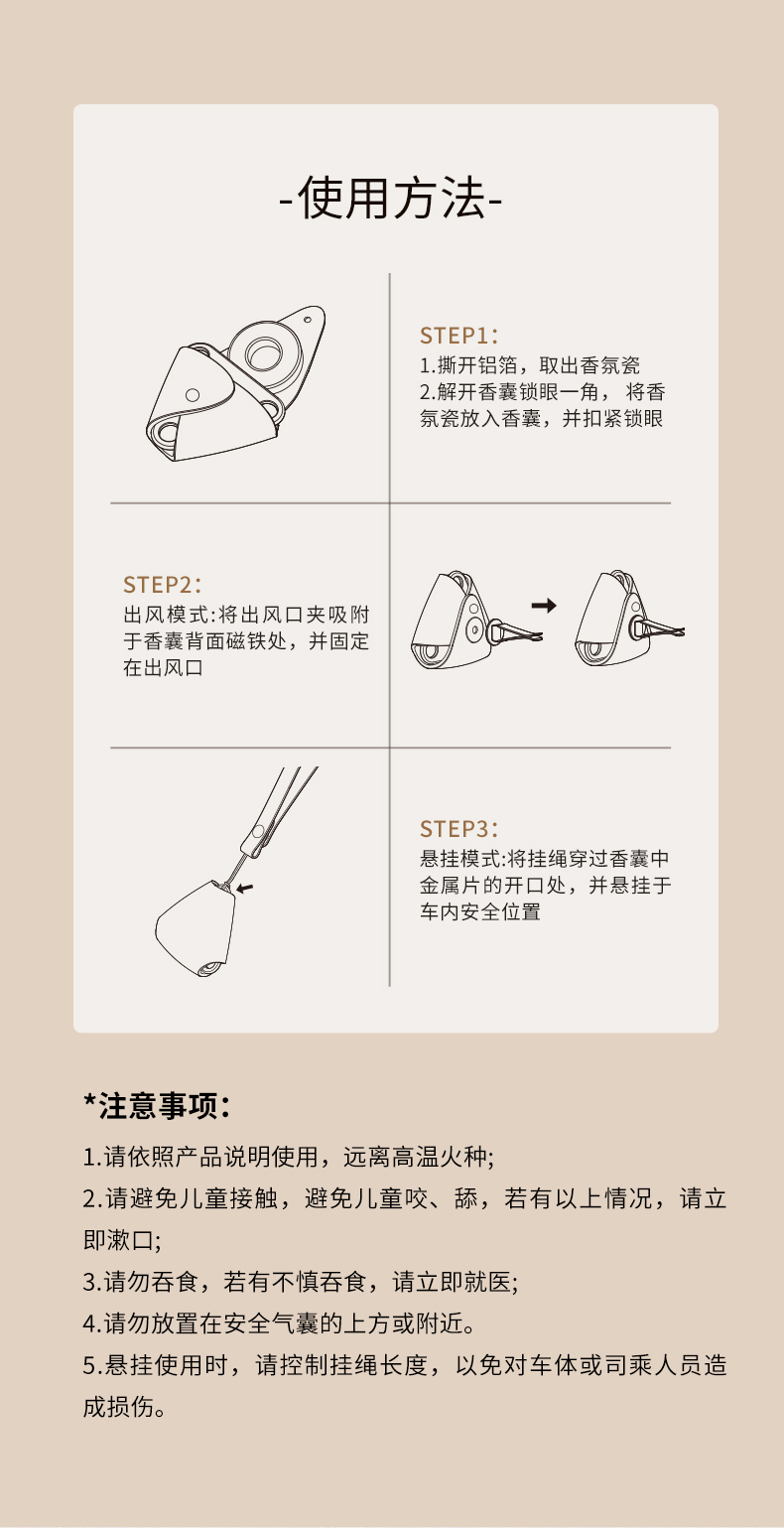 -使用方法-

STEP1:
1.撕开铝箔，取出香氛瓷
2.解开香囊锁眼一角， 将香氛瓷放入香囊，并扣紧锁眼

STEP2:
出风模式:将出风口夹吸附于香囊背面磁铁处，并固定在出风口

STEP3:
悬挂模式:将挂绳穿过香囊中金属片的开口处，并悬挂于车内安全位置

*注意事项:

1.请依照产品说明使用，远离高温火种;

2.请避免儿童接触，避免儿童咬、舔，若有以上情况，请立即漱口;

3.请勿吞食，若有不慎吞食，请立即就医;

4.请勿放置在安全气囊的上方或附近。

5.悬挂使用时，请控制挂绳长度，以免对车体或司乘人员造成损伤。