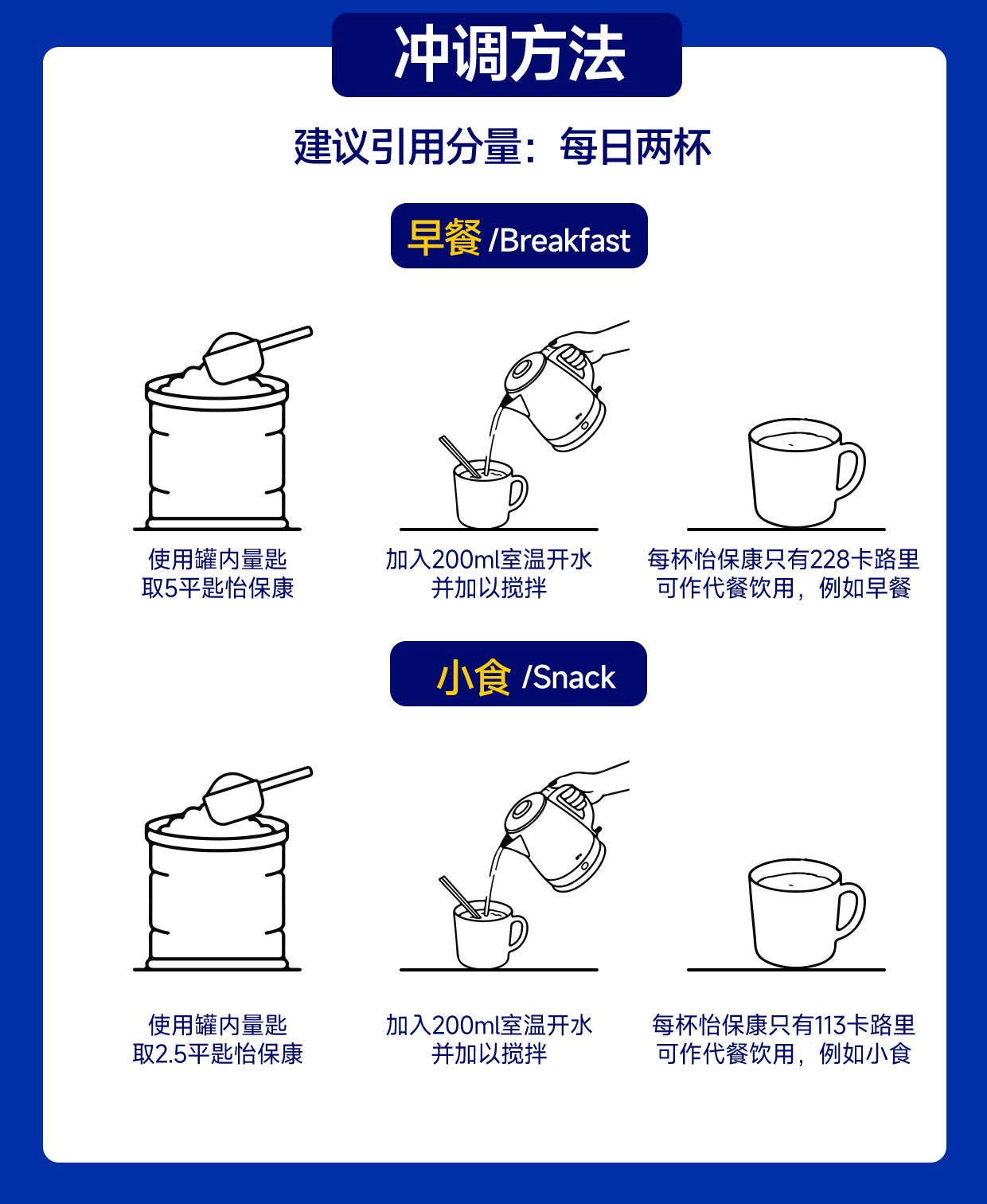 冲调方法

建议引用分量：每日两杯

早餐 /Breakfast

使用罐内量匙
取5平匙怡保康

加入200ml室温开水
并加以搅拌

每杯怡保康只有228卡路里
可作代餐饮用，例如早餐

小食 /Snack

使用罐内量匙
取2.5平匙怡保康

加入200ml室温开水
并加以搅拌

每杯怡保康只有113卡路里
可作代餐饮用，例如小食