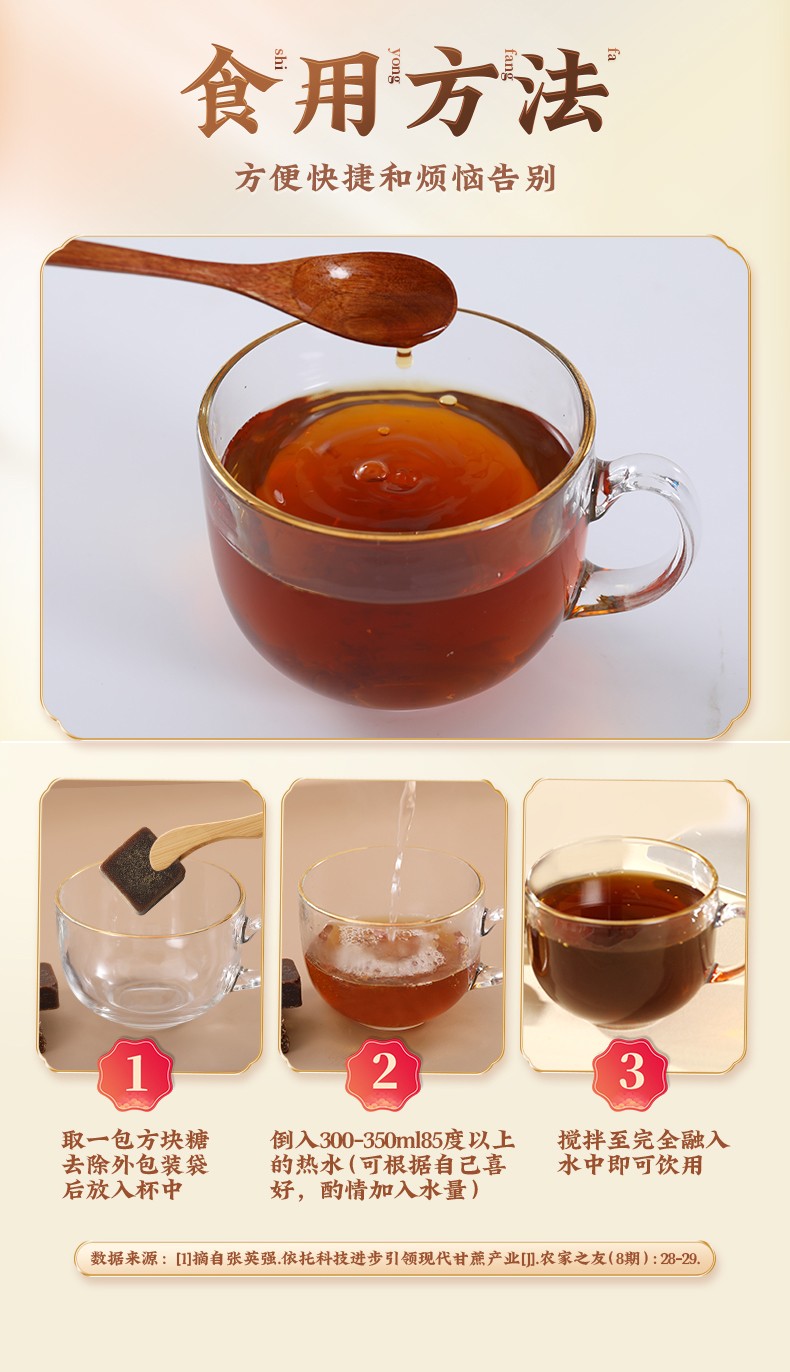 shi yong fang fa
食用方法

方便快捷和烦恼告别

1

取一包方块糖去除外包装袋后放入杯中

2

倒入300-350ml85度以上的热水（可根据自己喜好，酌情加入水量）

3

搅拌至完全融入水中即可饮用

数据来源：[1]摘自张英强.依托科技进步引领现代甘蔗产业[J].农家之友（8期）：28-29.