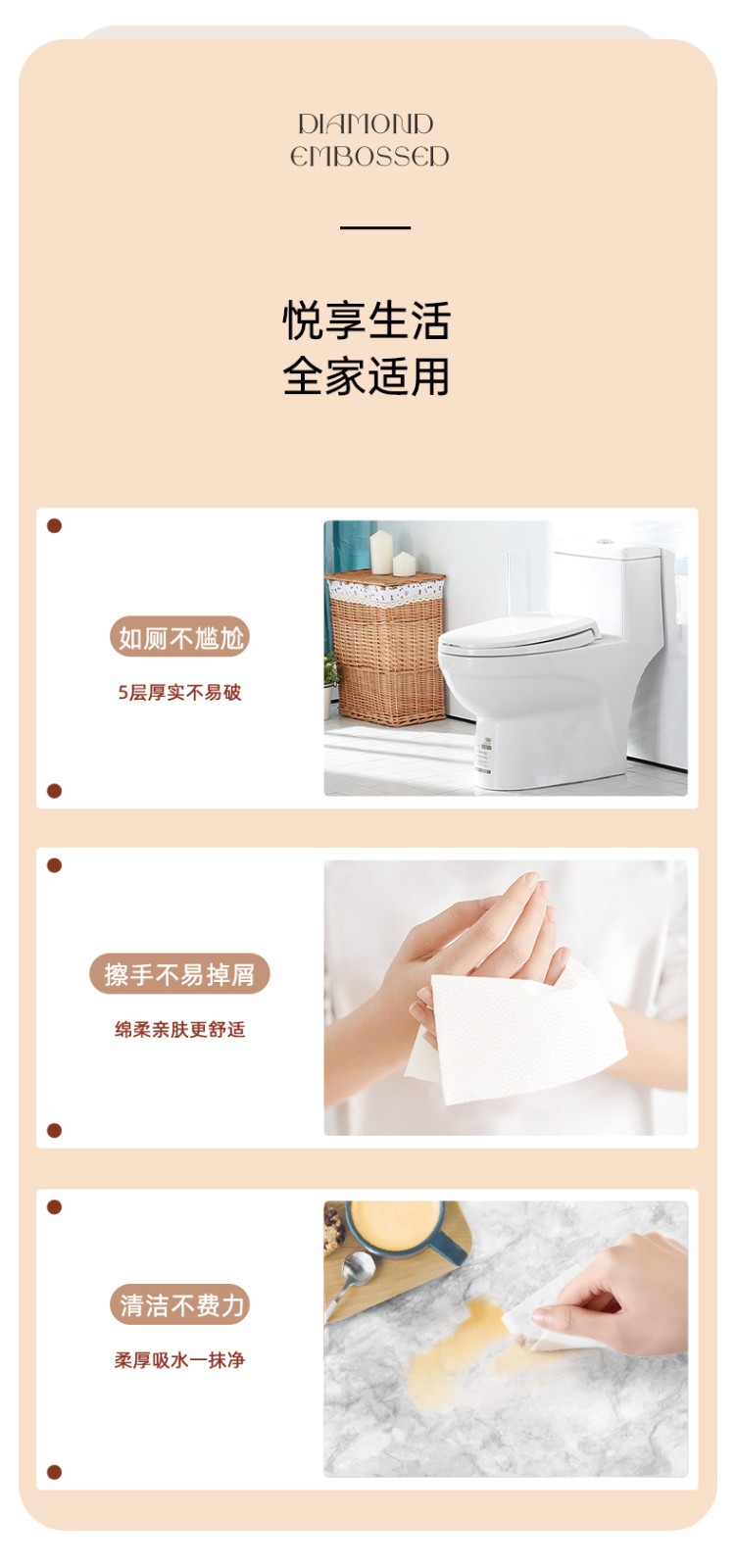 DIAMOND
EMBOSSED

悦享生活
全家适用

如厕不尴尬

5层厚实不易破

擦手不易掉屑

绵柔亲肤更舒适

清洁不费力

柔厚吸水一抹净